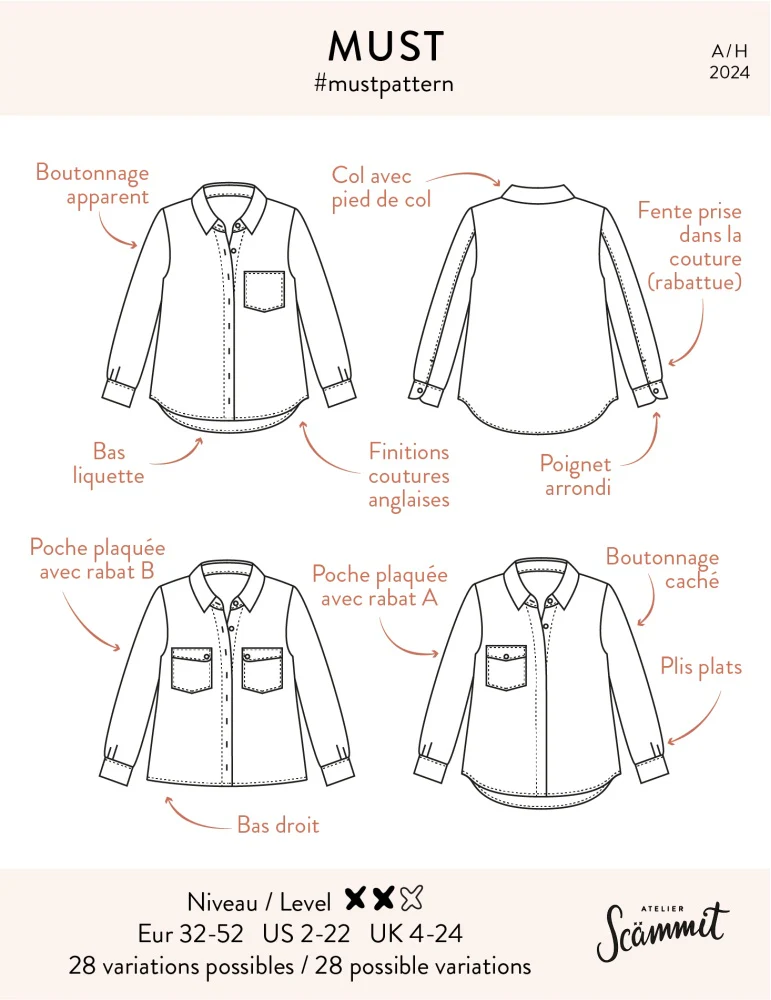 MUST
#mustpattern

A/H
2024

Boutonnage apparent

Col avec pied de col

Fente prise dans la couture (rabattue)

Bas liquette

Finitions coutures anglaises

Poignet arrondi

Poche plaquée avec rabat B

Poche plaquée avec rabat A

Boutonnage caché

Plis plats

Bas droit

Niveau / Level
Eur 32-52 US 2-22 UK 4-24
28 variations possibles / 28 possible variations

ATELIER
Scämmit